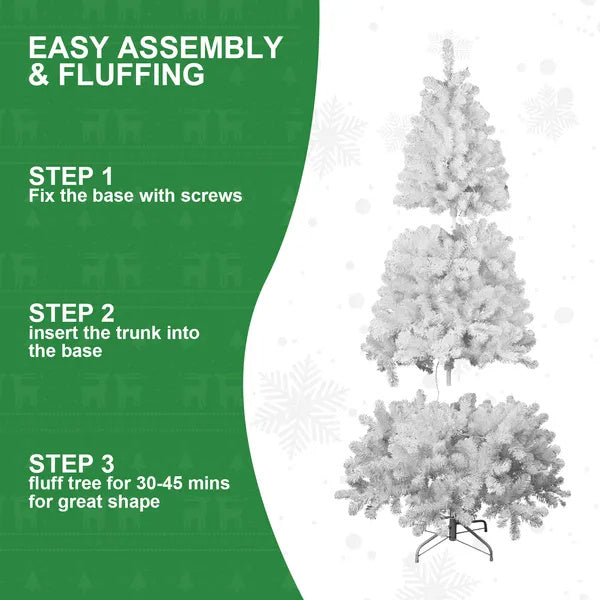 EASY ASSEMBLY & FLUFFING

STEP 1
Fix the base with screws

STEP 2
insert the trunk into the base

STEP 3
fluff tree for 30-45 mins for great shape