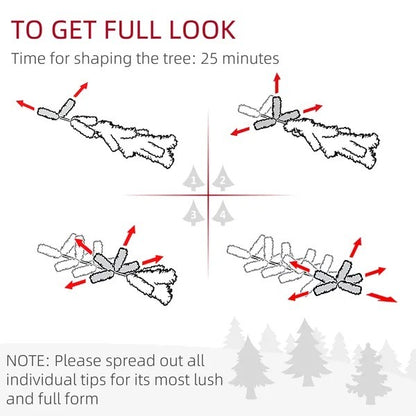 TO GET FULL LOOK
Time for shaping the tree: 25 minutes

1 2
3 4

NOTE: Please spread out all individual tips for its most lush and full form